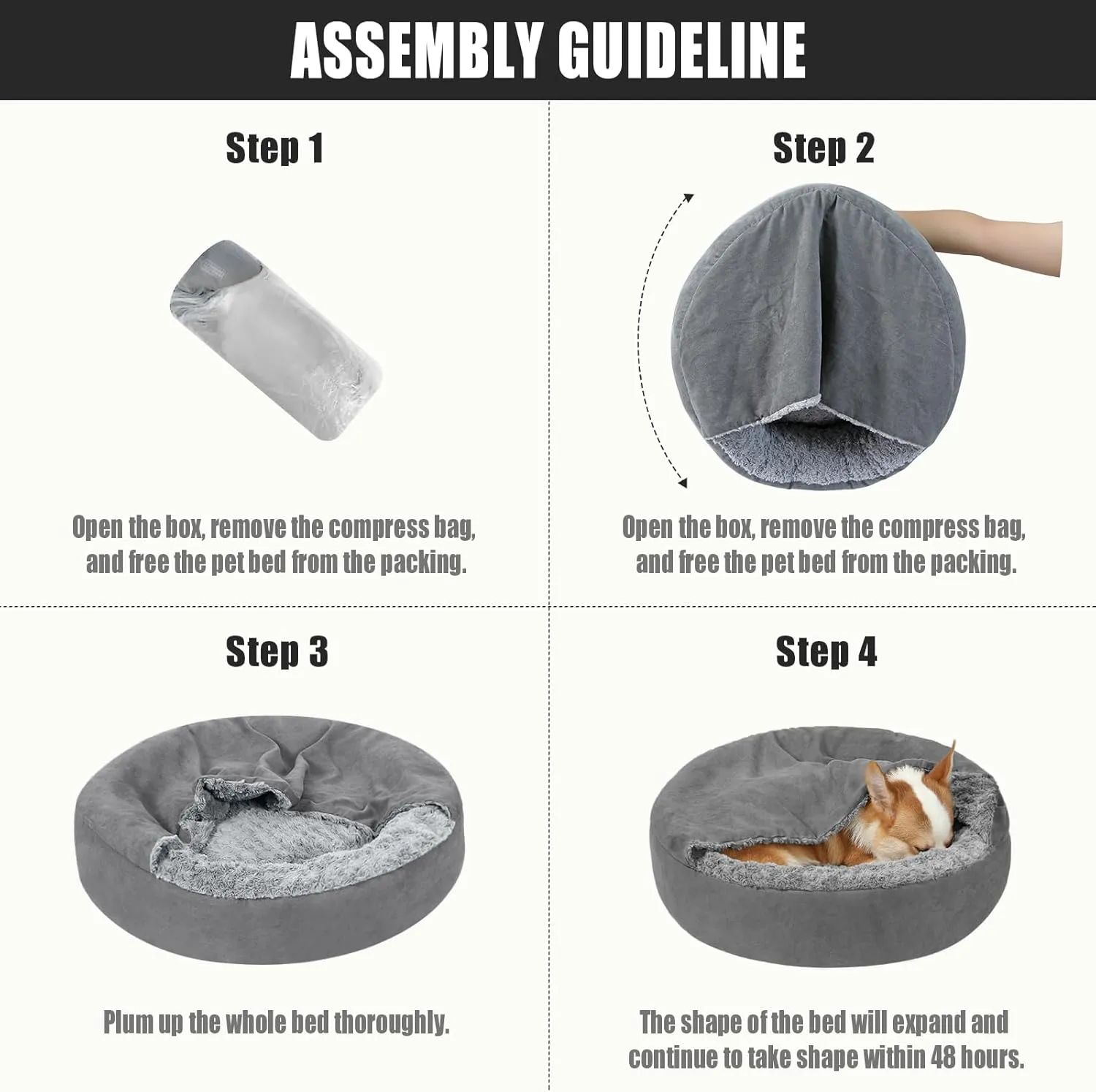 ASSEMBLY GUIDELINE

Step 1

Open the box, remove the compress bag, and free the pet bed from the packing.

Step 2

Open the box, remove the compress bag, and free the pet bed from the packing.

Step 3

Plum up the whole bed thoroughly.

Step 4

The shape of the bed will expand and continue to take shape within 48 hours.