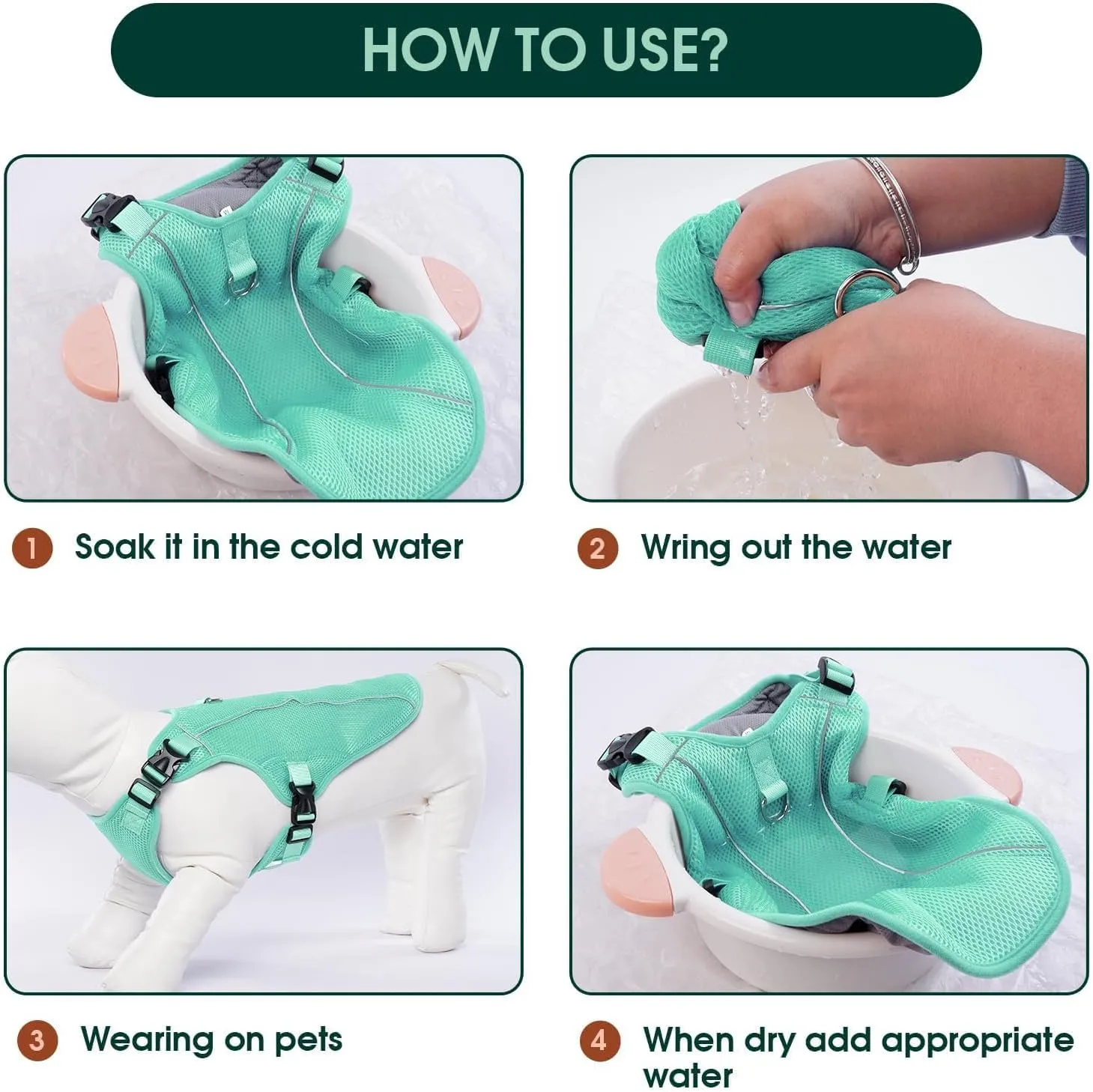 HOW TO USE?

1 Soak it in the cold water

2 Wring out the water

3 Wearing on pets

4 When dry add appropriate water