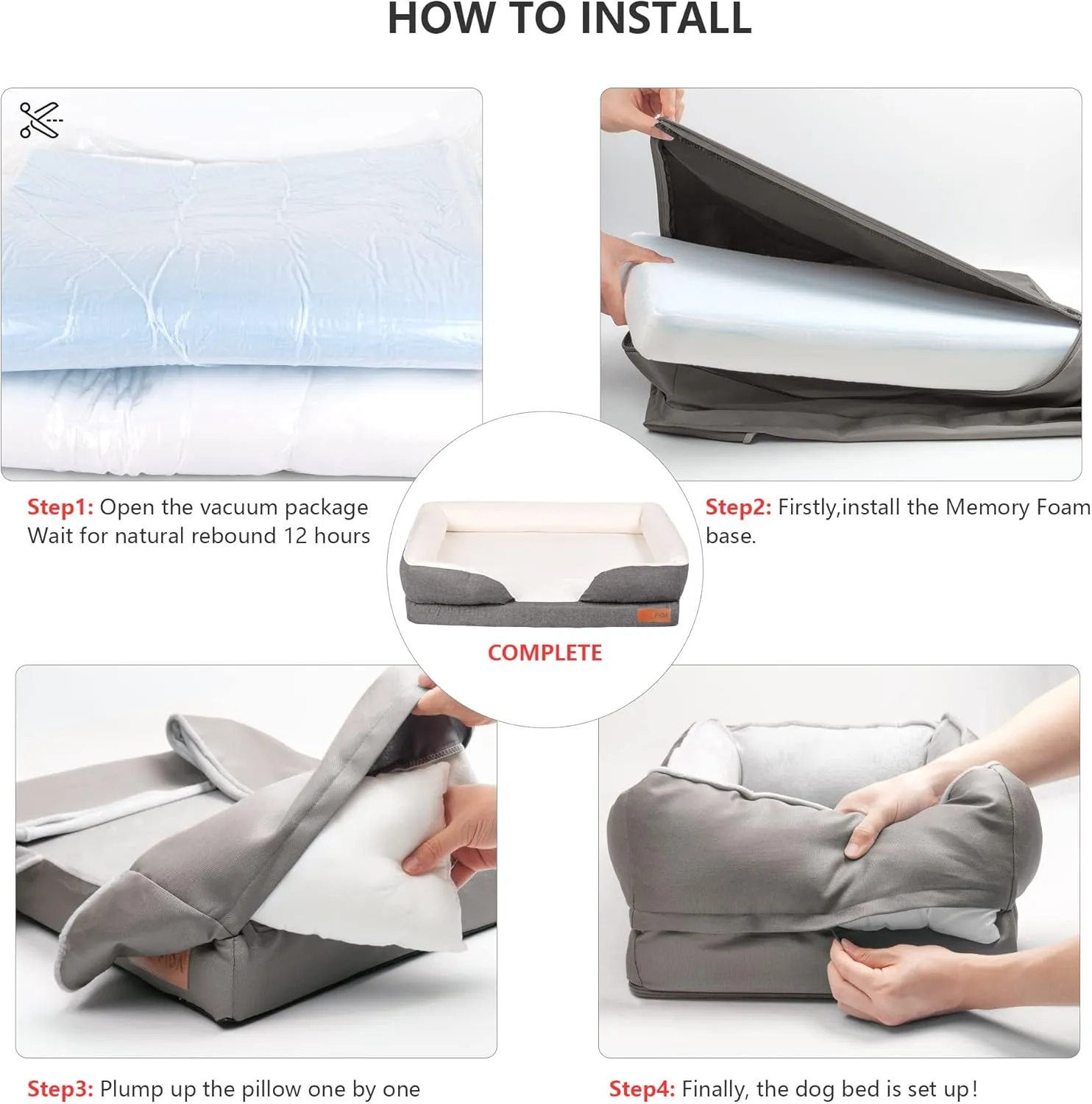 HOW TO INSTALL

Step1: Open the vacuum package
Wait for natural rebound 12 hours

Step2: Firstly,install the Memory Foam base.

COMPLETE

Step3: Plump up the pillow one by one

Step4: Finally, the dog bed is set up!